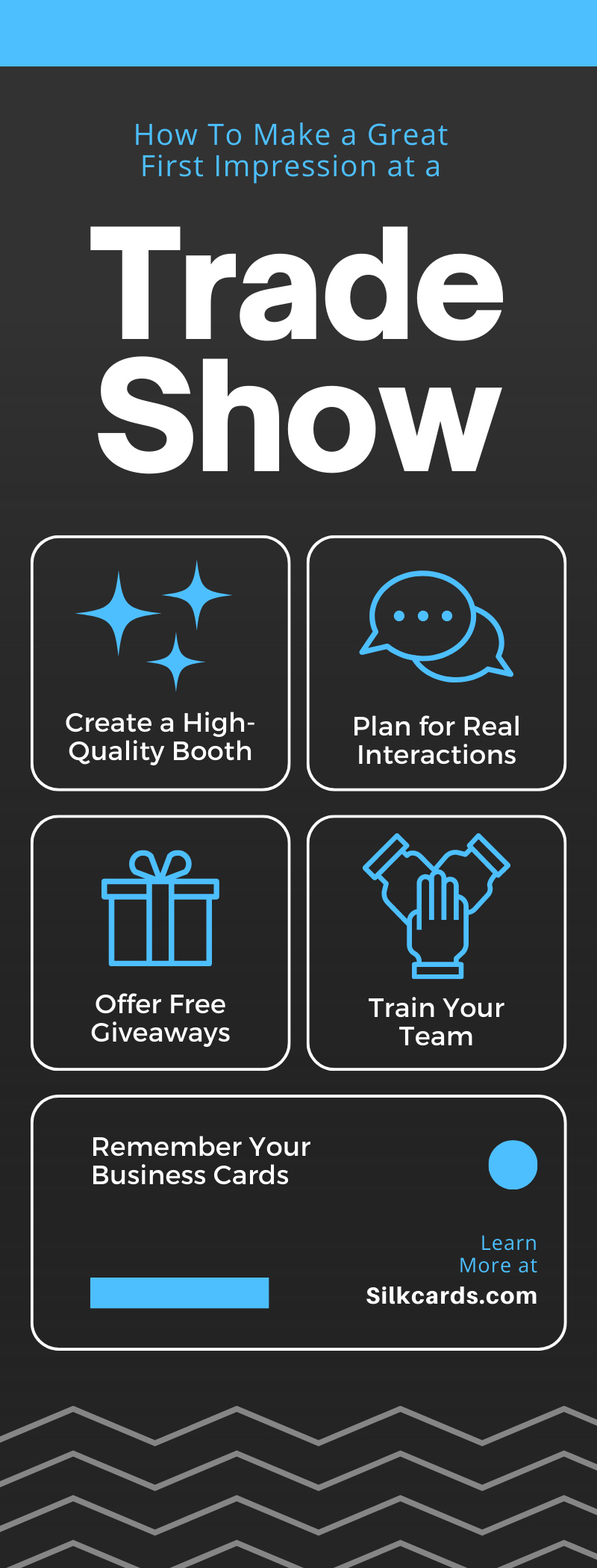 How To Make a Great First Impression at a

Trade Show

Create a High-Quality Booth

Plan for Real Interactions

Offer Free Giveaways

Train Your Team

Remember Your Business Cards

Learn More at

Silkcards.com