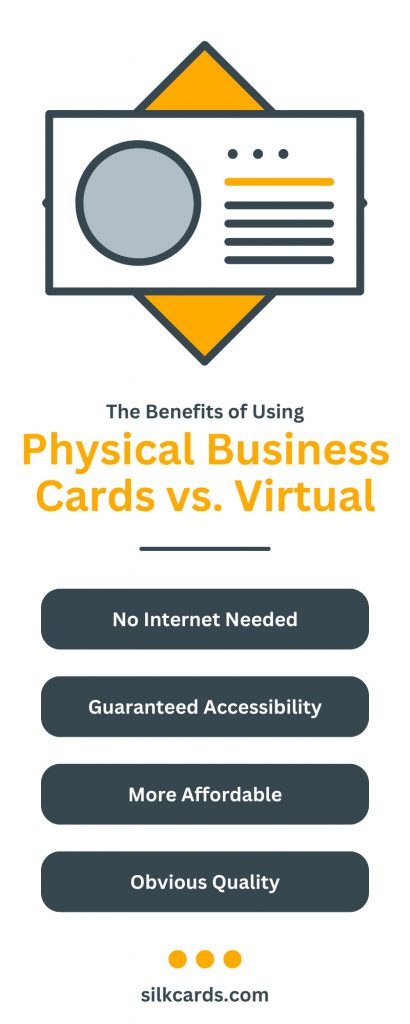 The Benefits of Using

Physical Business Cards vs. Virtual

No Internet Needed

Guaranteed Accessibility

More Affordable

Obvious Quality

silkcards.com