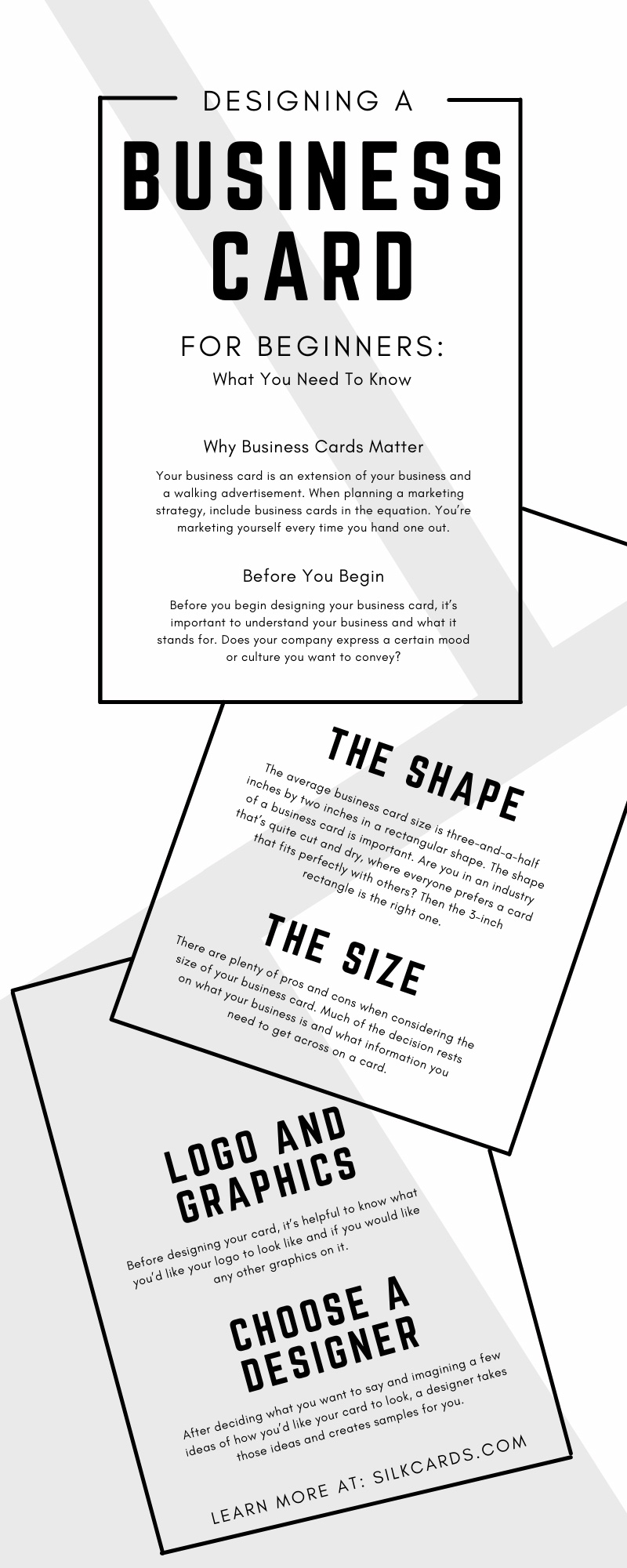 DESIGNING A
BUSINESS CARD
FOR BEGINNERS:
What You Need To Know

Why Business Cards Matter

Your business card is an extension of your business and a walking advertisement. When planning a marketing strategy, include business cards in the equation. You're marketing yourself every time you hand one out.

Before You Begin

Before you begin designing your business card, it's important to understand your business and what it stands for. Does your company express a certain mood or culture you want to convey?

THE SHAPE

The average business card size is three-and-a-half inches by two inches in a rectangular shape. The shape of a business card is important. Are you in an industry that's quite cut and dry, where everyone prefers a card that fits perfectly with others? Then the 3-inch rectangle is the right one.

THE SIZE

There are plenty of pros and cons when considering the size of your business card. Much of the decision rests on what your business is and what information you need to get across on a card.

LOGO AND GRAPHICS

Before designing your card, it's helpful to know what you'd like your logo to look like and if you would like any other graphics on it.

CHOOSE A DESIGNER

After deciding what you want to say and imagining a few ideas of how you'd like your card to look, a designer takes those ideas and creates samples for you.

LEARN MORE AT: SILKCARDS.COM