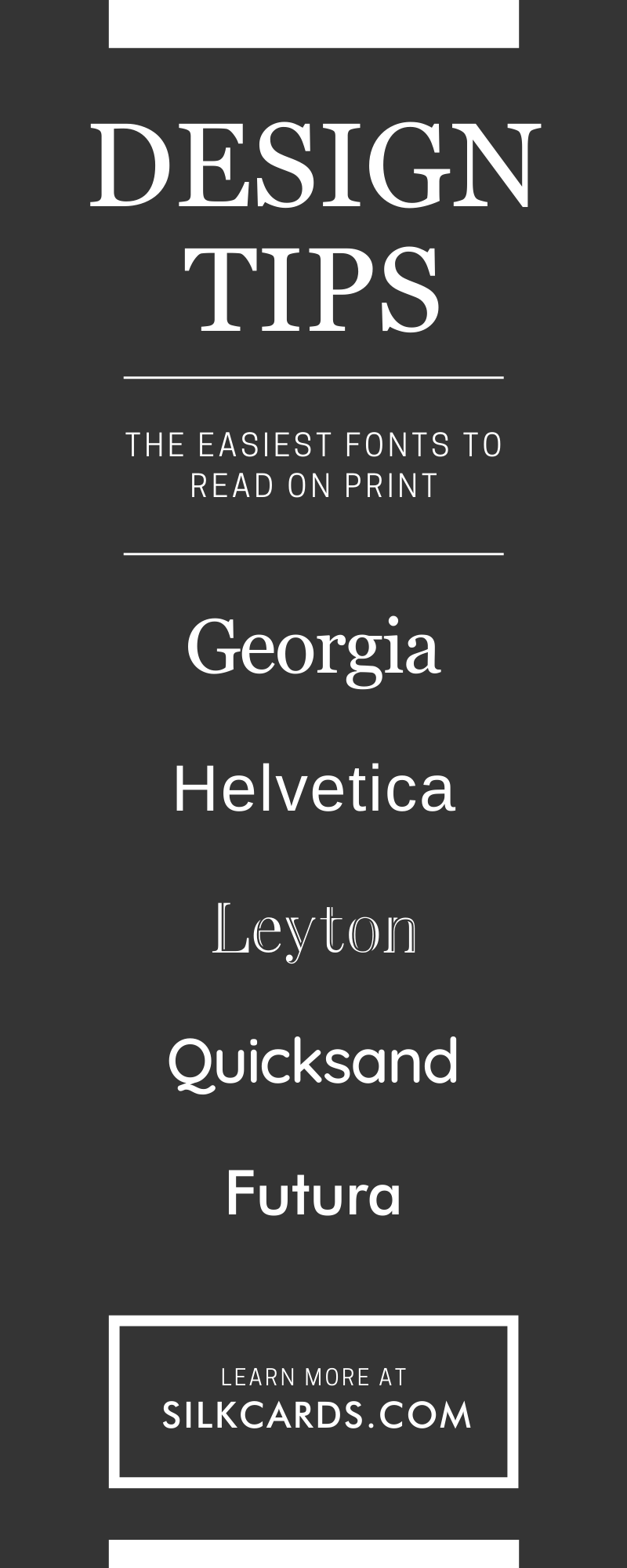 DESIGN TIPS

THE EASIEST FONTS TO READ ON PRINT

Georgia

Helvetica

Leyton

Quicksand

Futura

LEARN MORE AT
SILKCARDS.COM